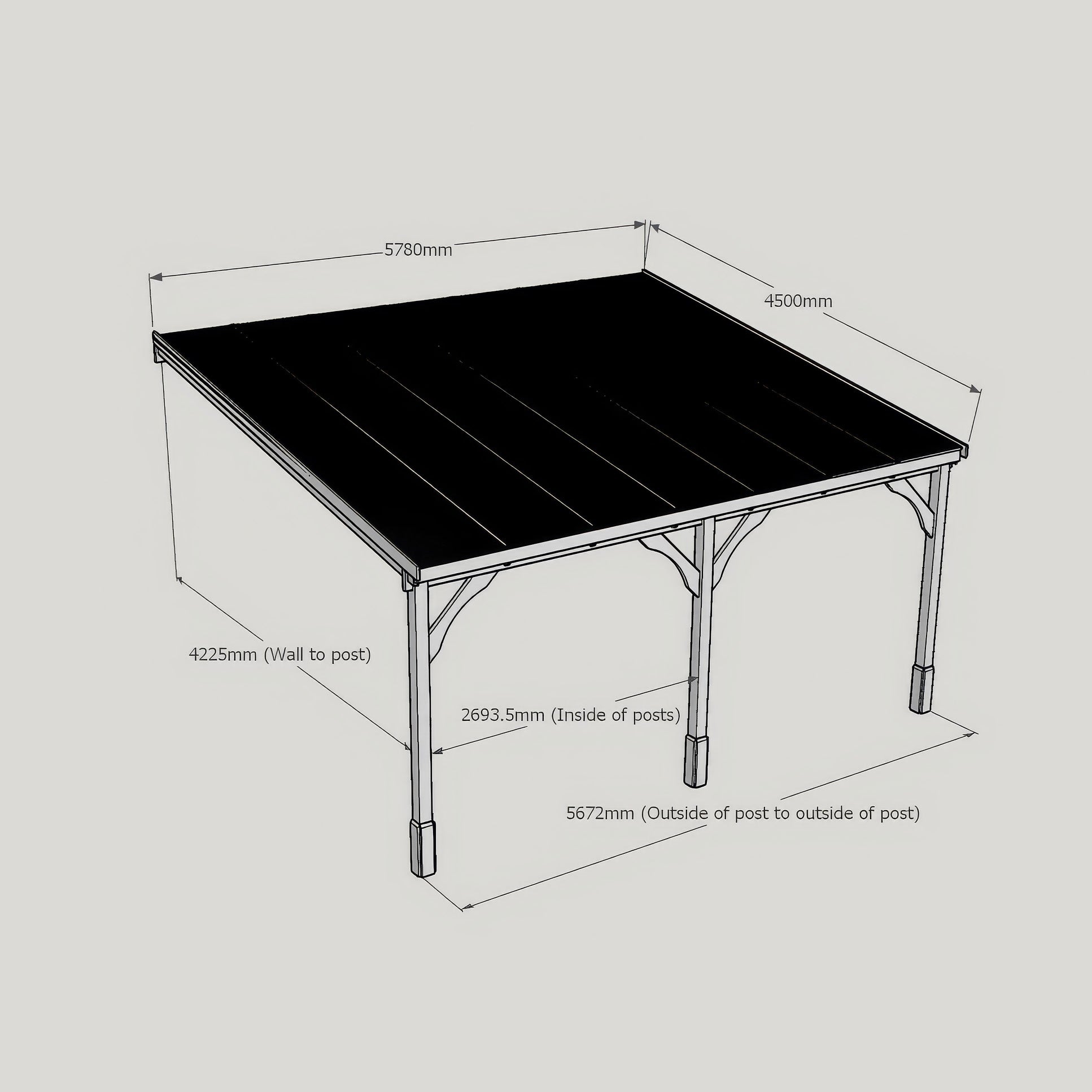 5780mm

4500mm

4225mm (Wall to post)

2693.5mm (Inside of posts)

5672mm (Outside of post to outside of post)