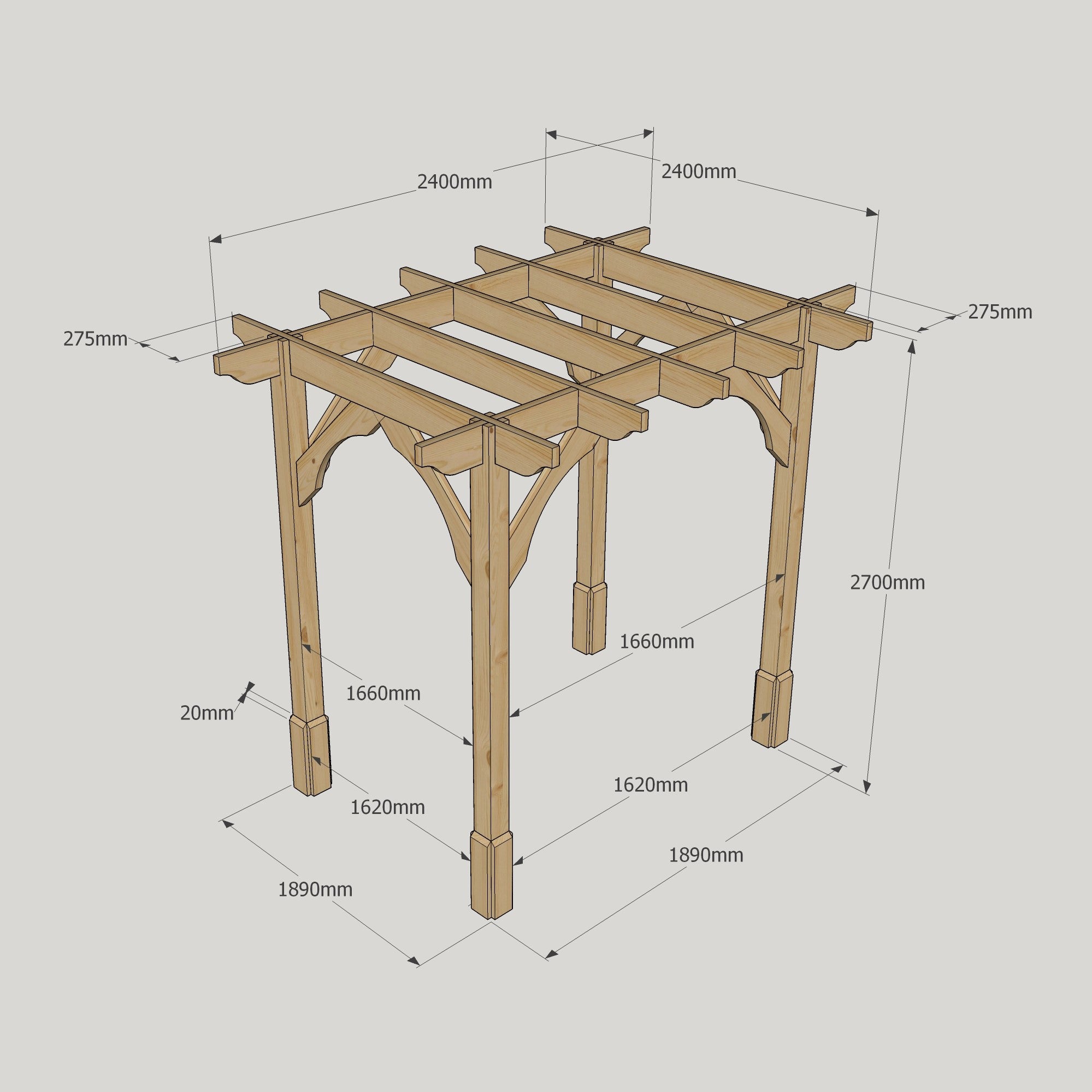 2400mm
2400mm
275mm
275mm
2700mm
1660mm
1660mm
20mm
1620mm
1620mm
1890mm
1890mm