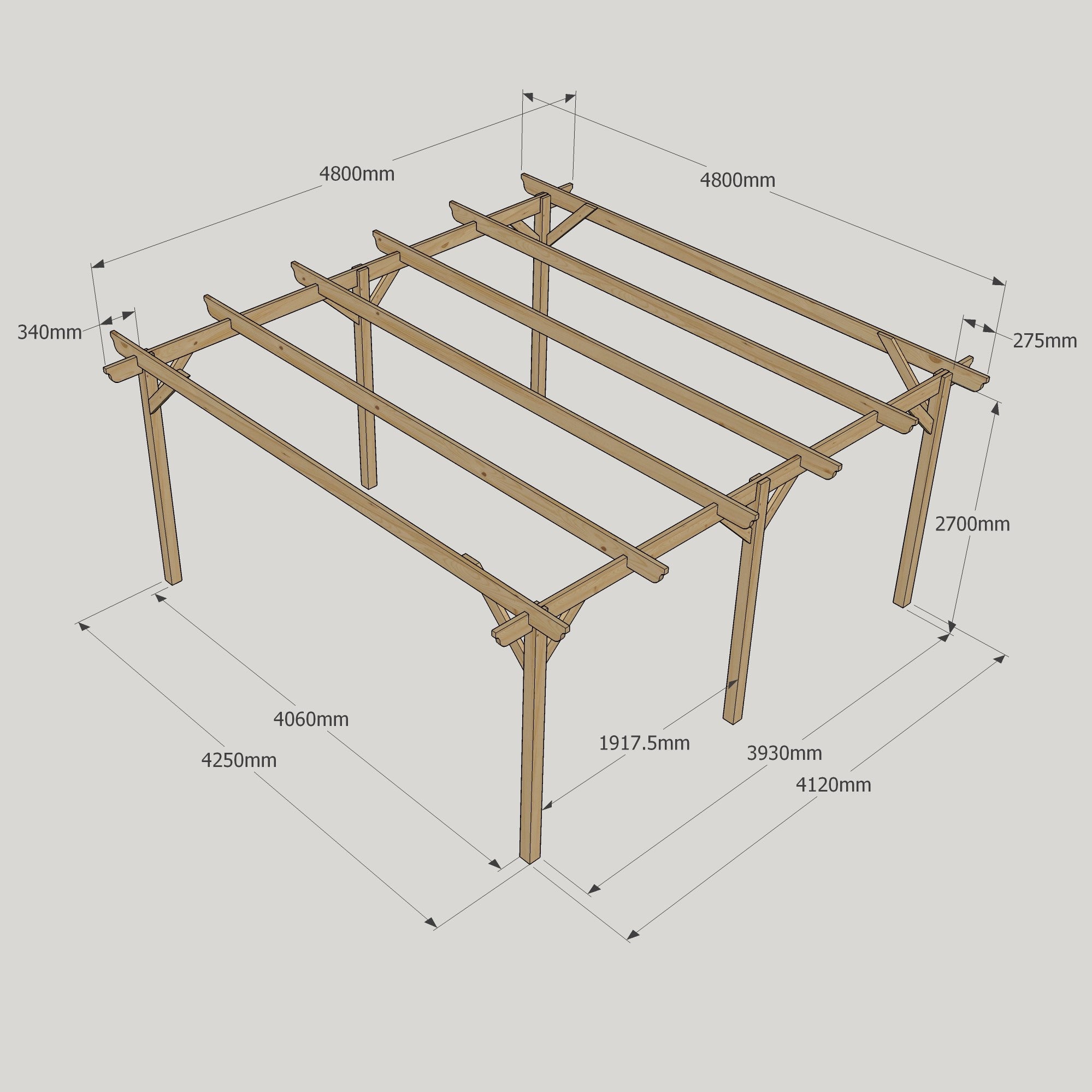 4800mm
4800mm
340mm
275mm
2700mm
4060mm
4250mm
1917.5mm
3930mm
4120mm