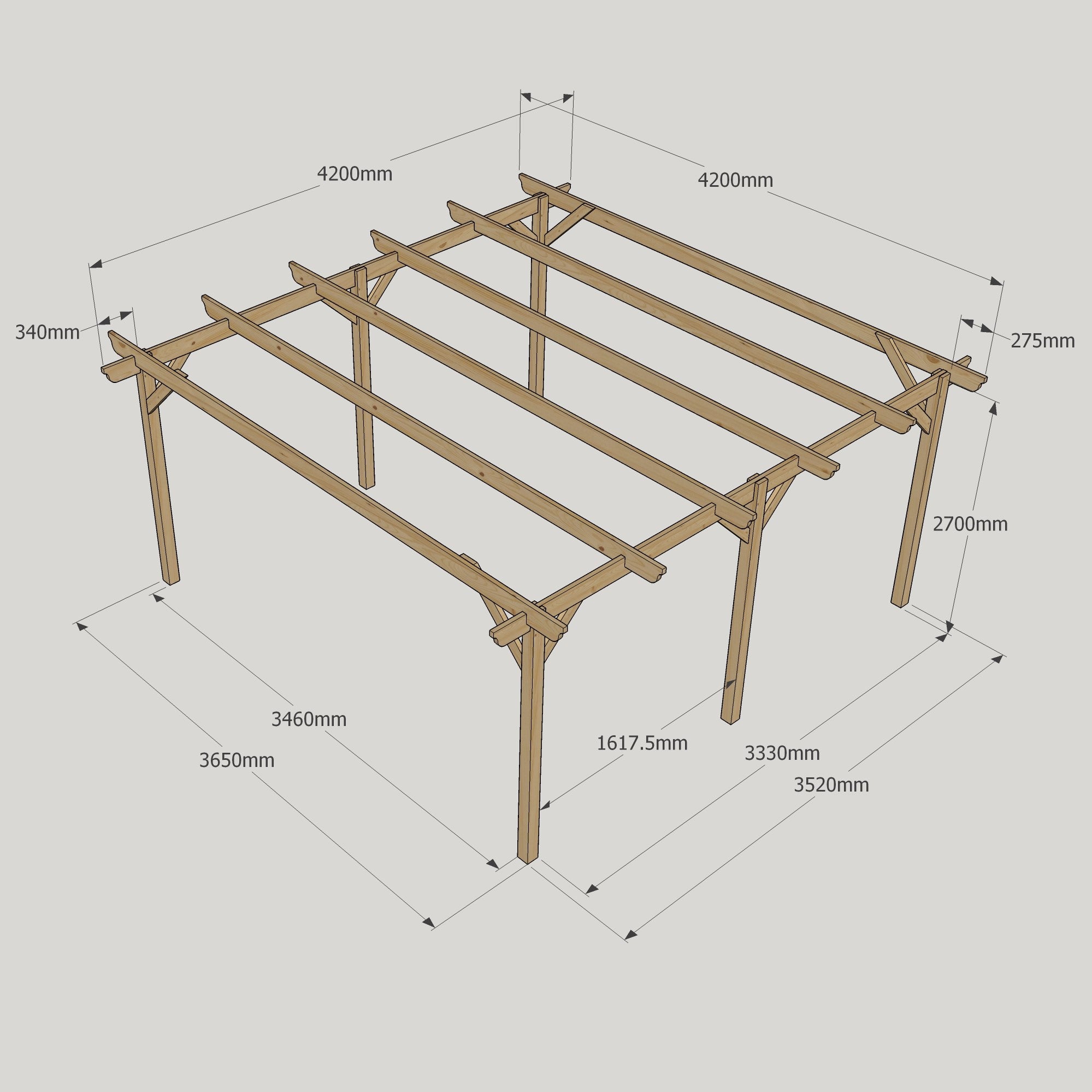 4200mm
4200mm
340mm
275mm
2700mm
3460mm
3650mm
1617.5mm
3330mm
3520mm