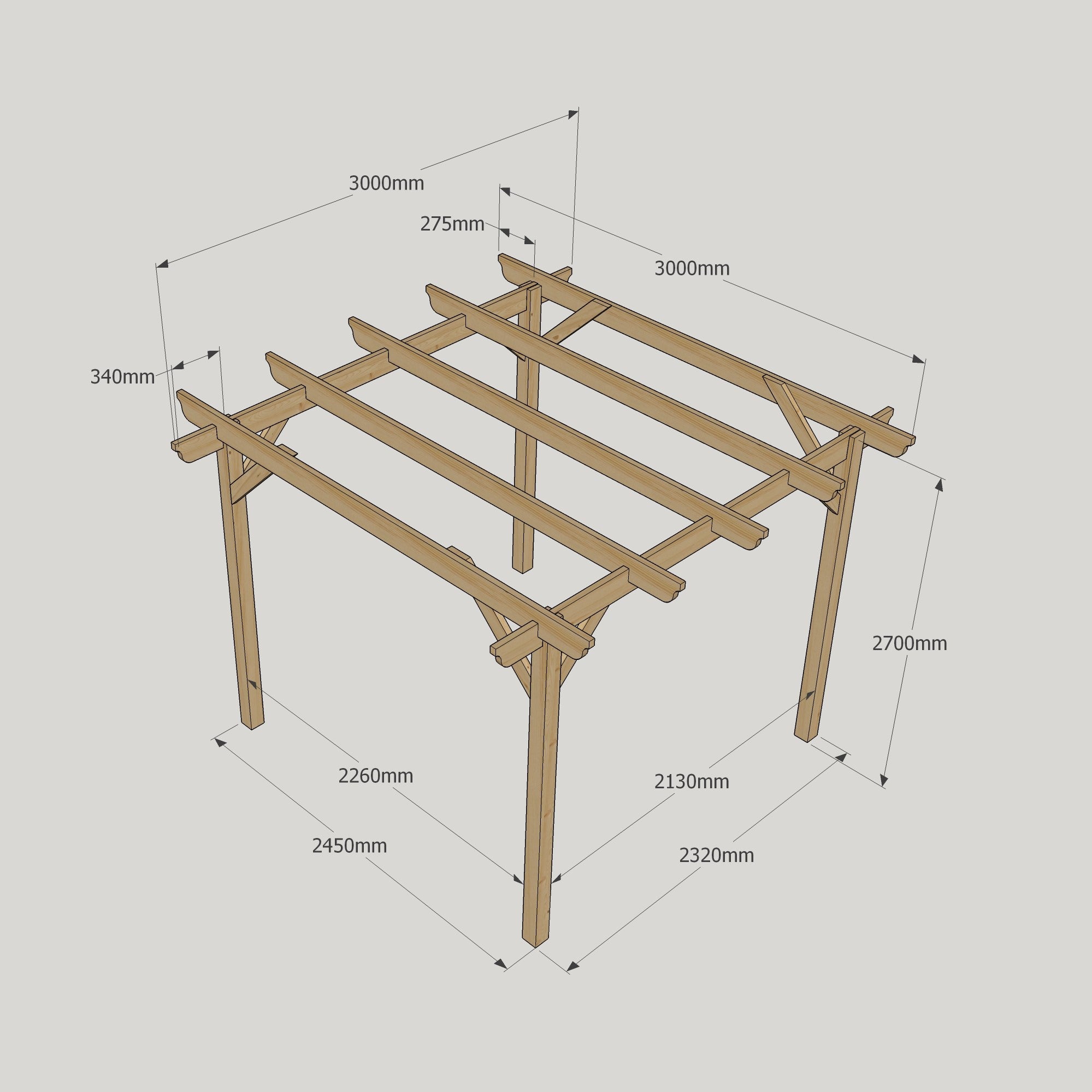 3000mm

275mm

3000mm

340mm

2700mm

2260mm

2130mm

2450mm

2320mm