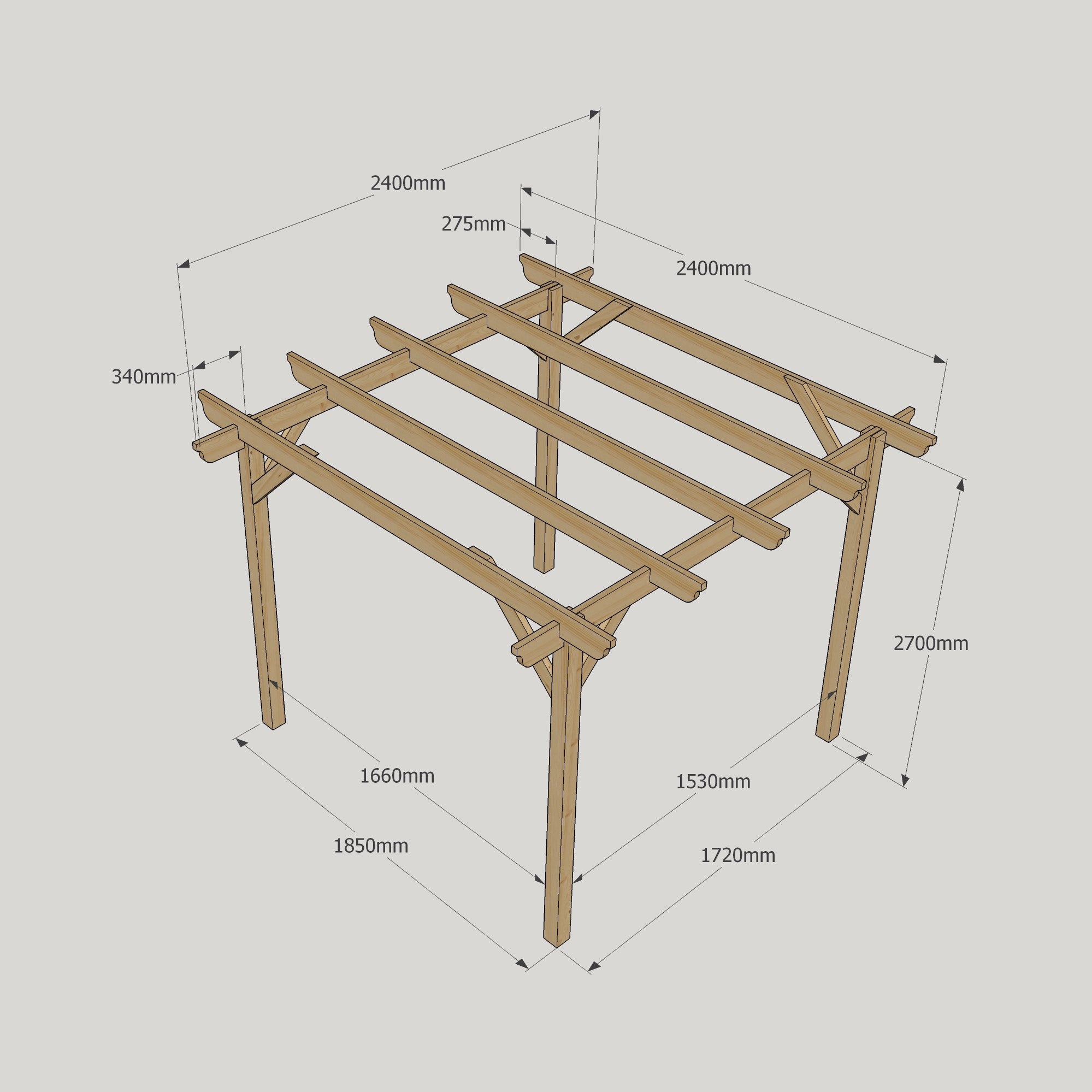 2400mm

275mm

2400mm

340mm

2700mm

1660mm

1530mm

1850mm

1720mm