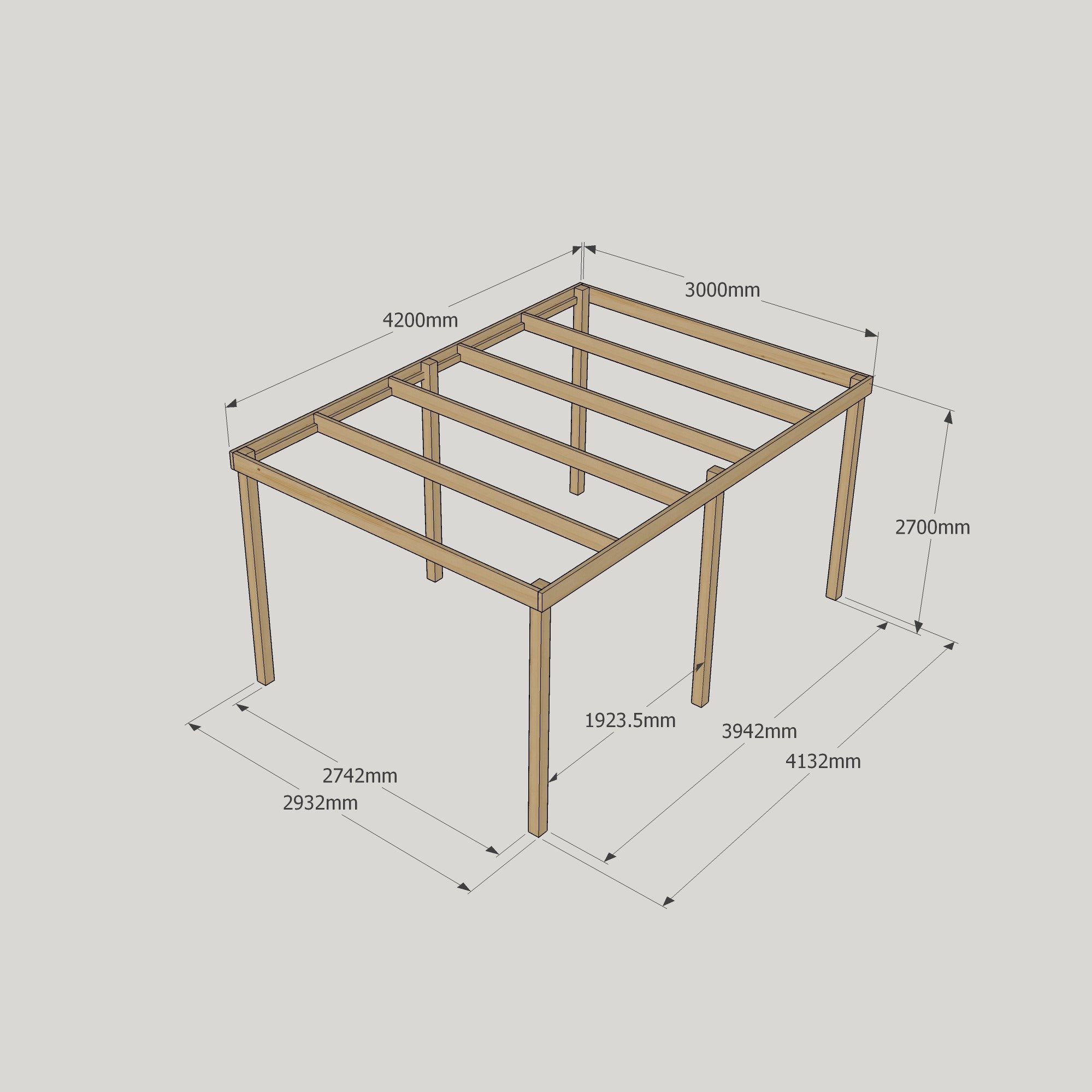 3000mm
4200mm
2700mm
1923.5mm
3942mm
4132mm
2742mm
2932mm