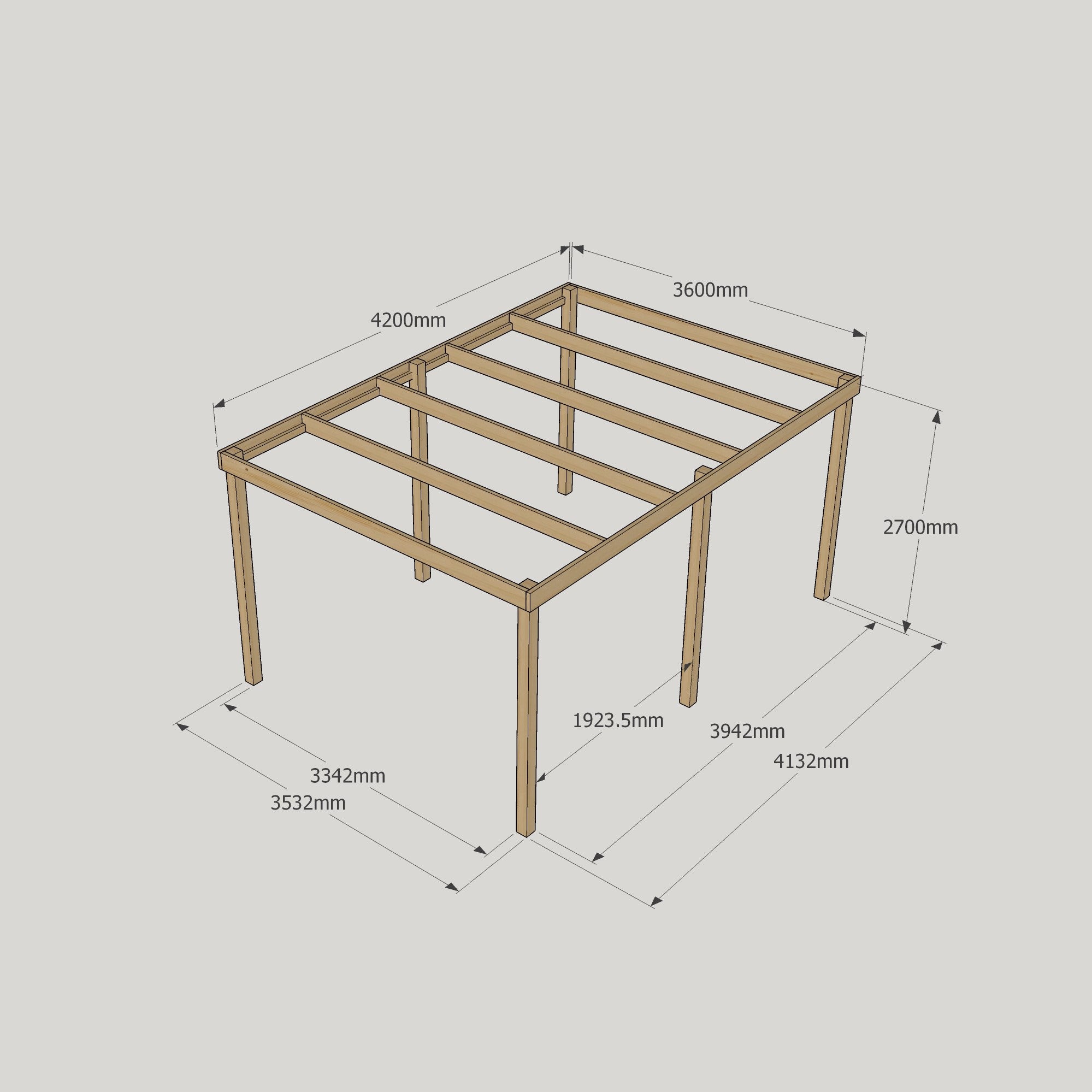 3600mm
4200mm
2700mm
1923.5mm
3942mm
4132mm
3342mm
3532mm